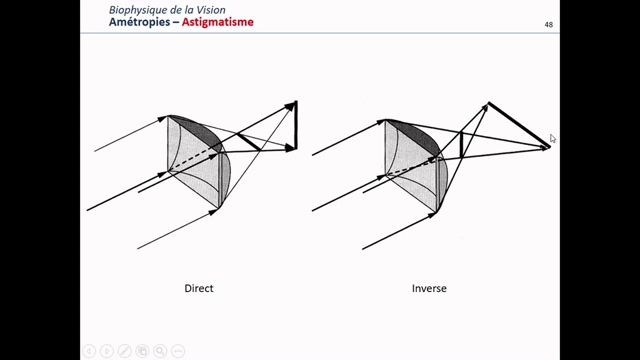 Biophysique de la Vision
Amétropies – Astigmatisme

48

Direct

Inverse